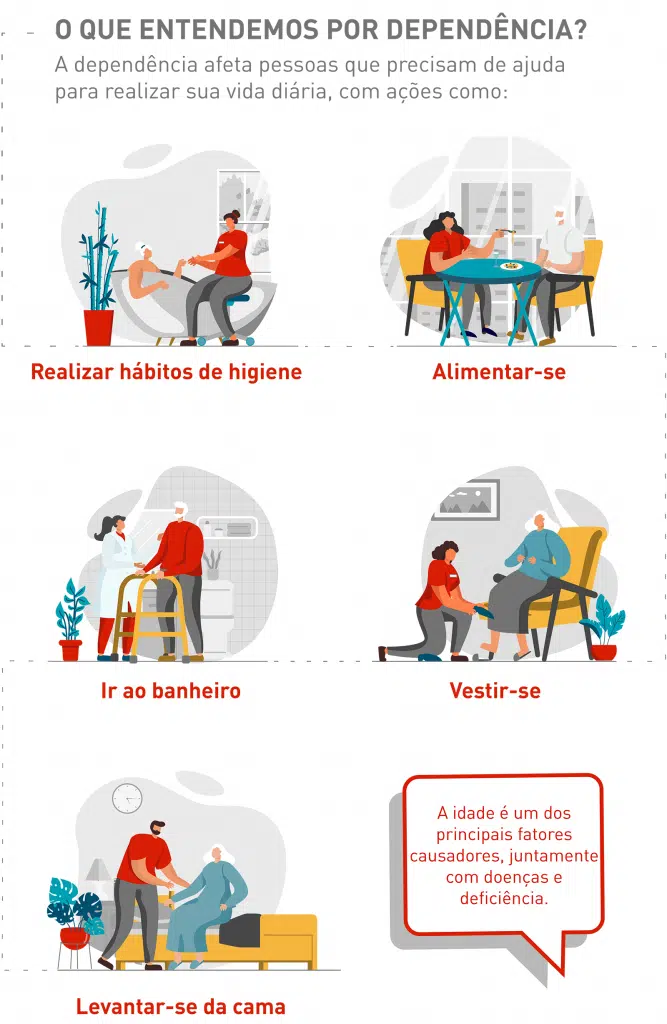 O QUE ENTENDEMOS POR DEPENDÊNCIA?

A dependência afeta pessoas que precisam de ajuda para realizar sua vida diária, com ações como:

Realizar hábitos de higiene

Alimentar-se

Ir ao banheiro

Vestir-se

Levantar-se da cama

A idade é um dos principais fatores causadores, juntamente com doenças e deficiência.